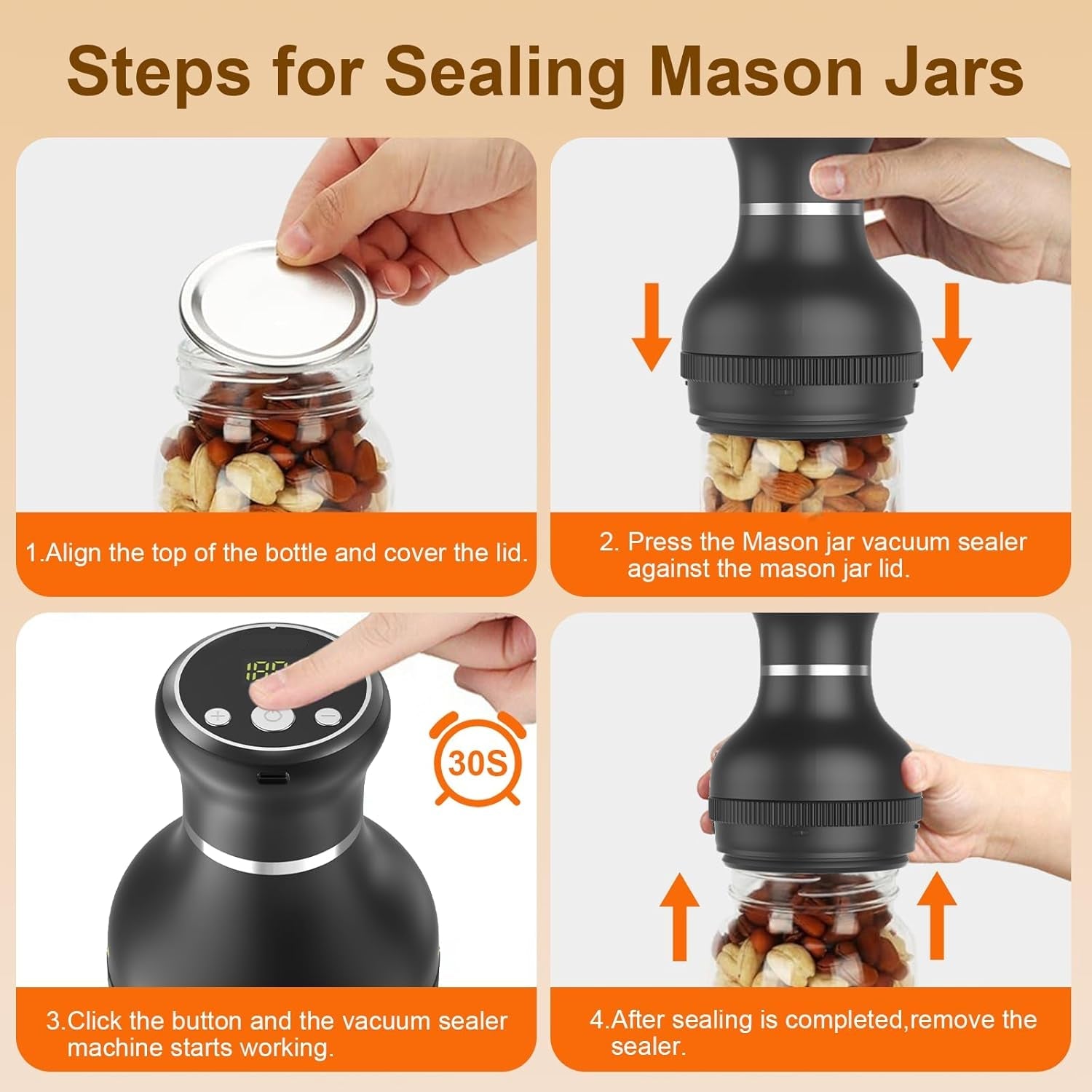 Steps for Sealing Mason Jars

1.Align the top of the bottle and cover the lid.

2. Press the Mason jar vacuum sealer against the mason jar lid.

30S

3.Click the button and the vacuum sealer machine starts working.

4.After sealing is completed,remove the sealer.